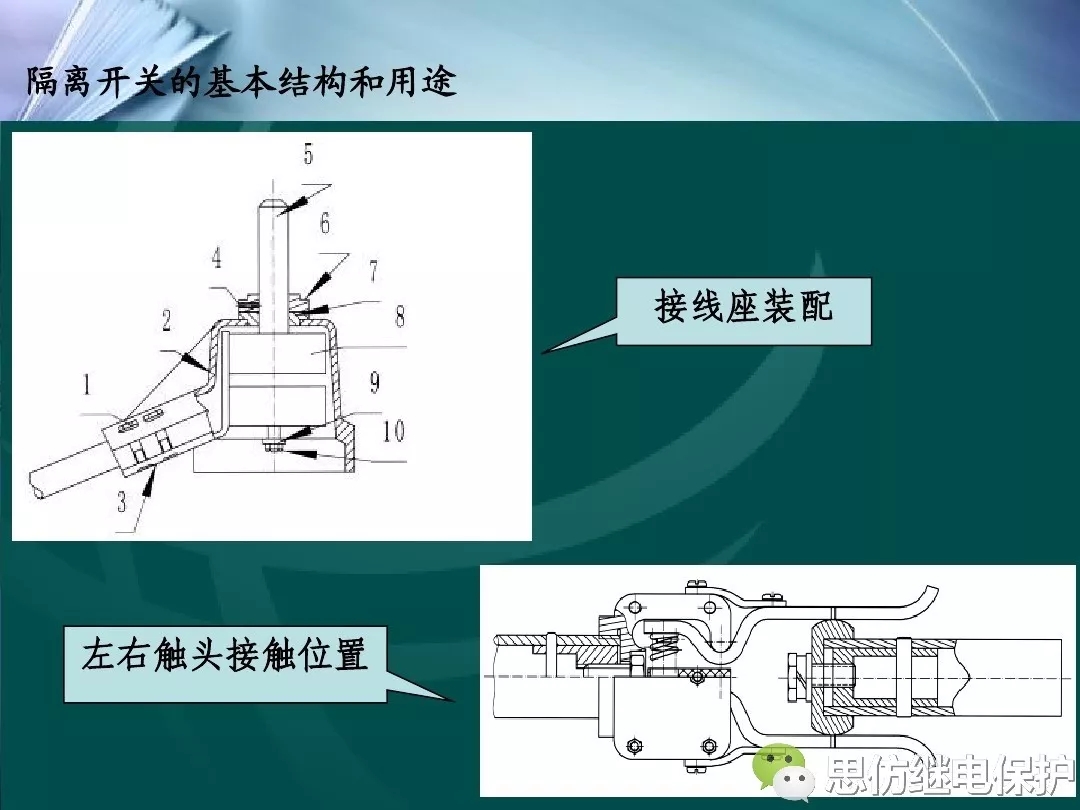 隔离开关的基本结构和用途

5
6
4
7
2
8
1
9
10
3

接线座装配

左右触头接触位置

思仿继电保护